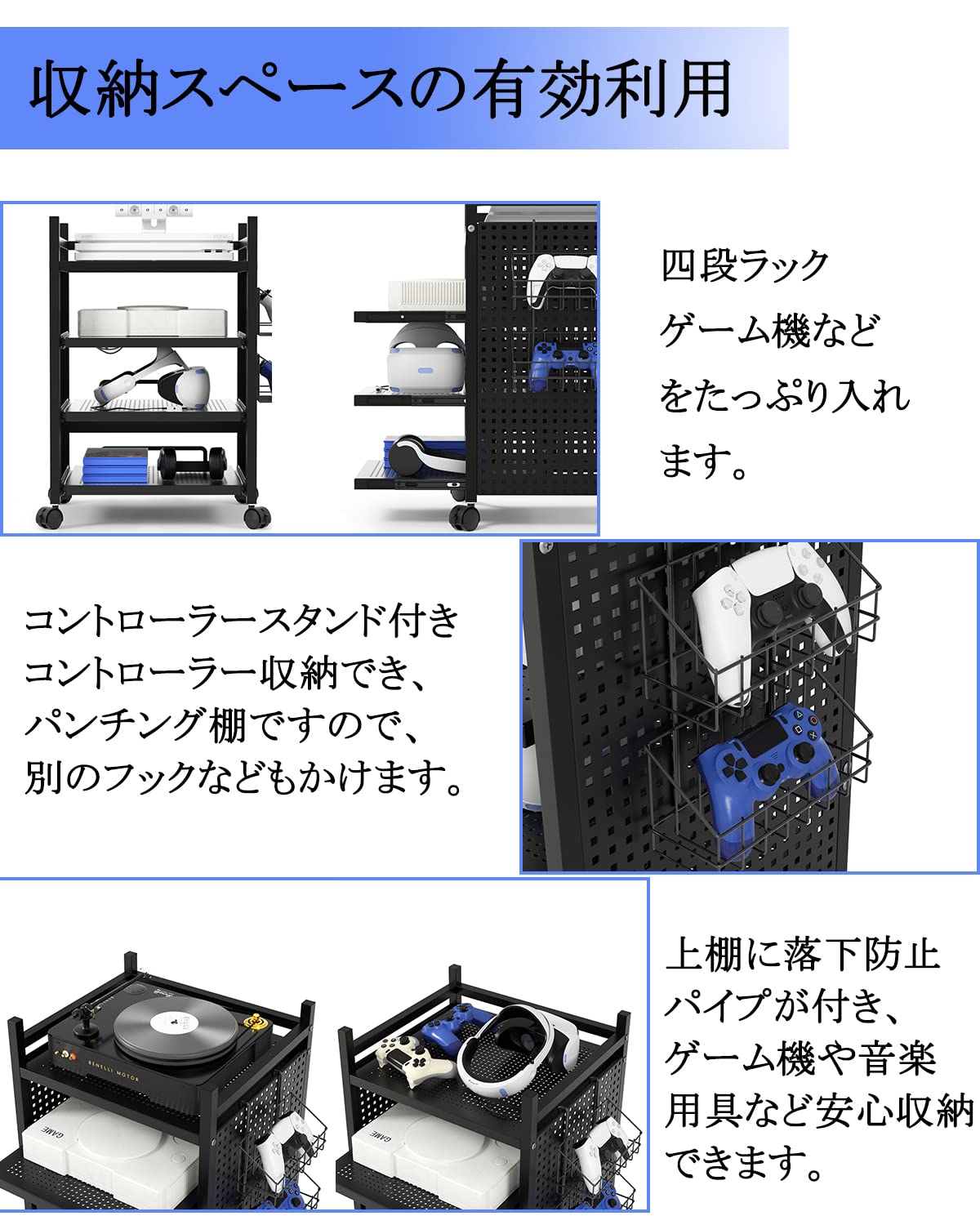 収納スペースの有効利用

四段ラック
ゲーム機など
をたっぷり入れ
ます。

コントローラースタンド付き
コントローラー収納でき、
パンチング棚ですので、
別のフックなどもかけます。

BENELLI MOTOR

GAME

GAME

上棚に落下防止
パイプが付き、
ゲーム機や音楽
用具など安心収納
できます。